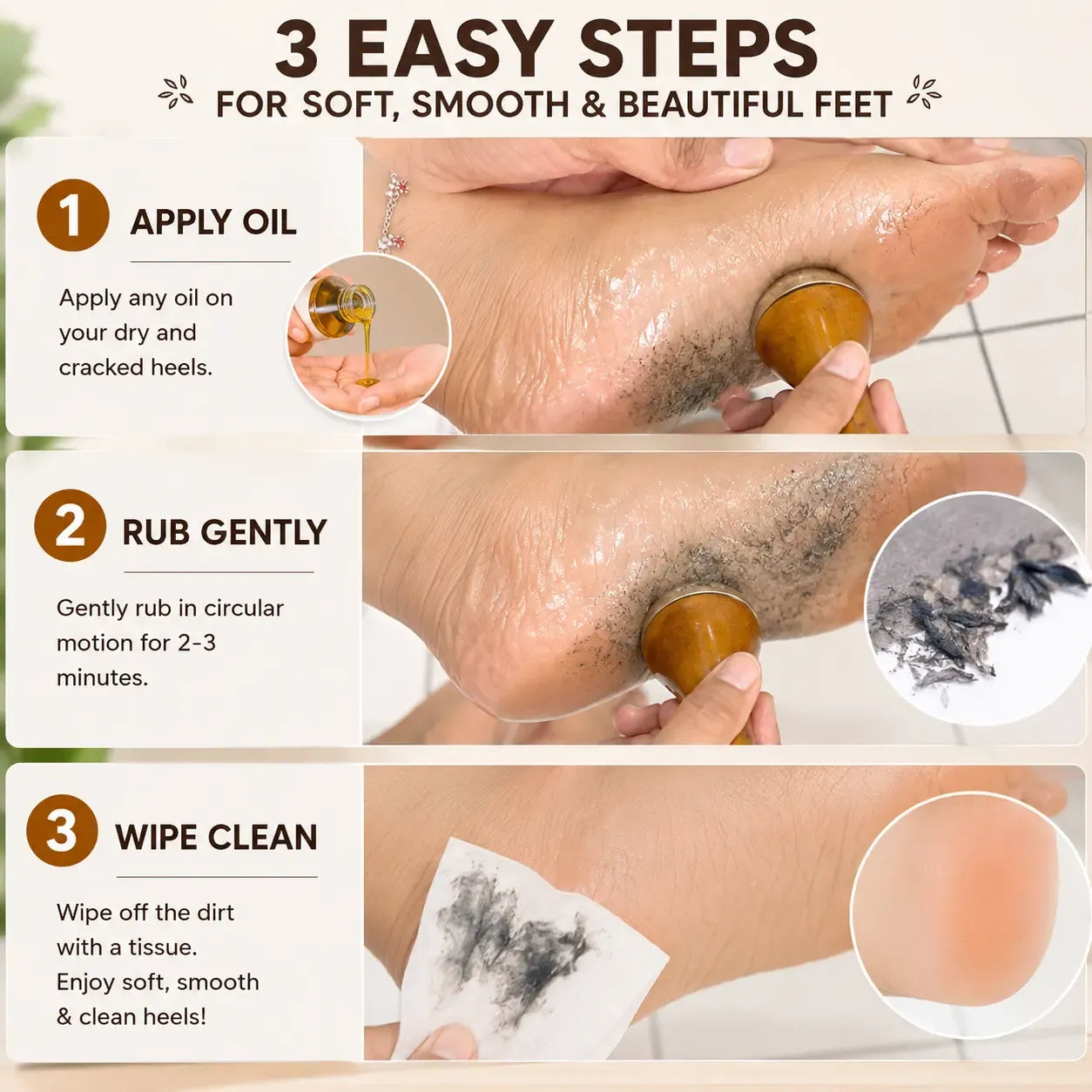 3 EASY STEPS
FOR SOFT, SMOOTH & BEAUTIFUL FEET

1 APPLY OIL

Apply any oil on your dry and cracked heels.

2 RUB GENTLY

Gently rub in circular motion for 2-3 minutes.

3 WIPE CLEAN

Wipe off the dirt with a tissue. Enjoy soft, smooth & clean heels!