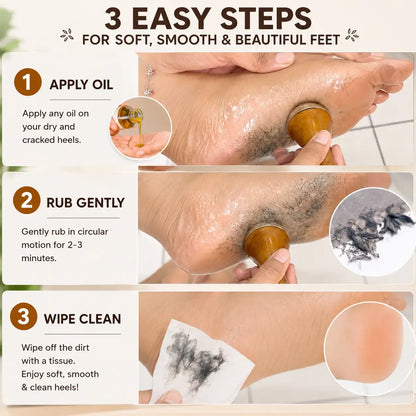 3 EASY STEPS
FOR SOFT, SMOOTH & BEAUTIFUL FEET

1 APPLY OIL
Apply any oil on your dry and cracked heels.

2 RUB GENTLY
Gently rub in circular motion for 2-3 minutes.

3 WIPE CLEAN
Wipe off the dirt with a tissue. Enjoy soft, smooth & clean heels!